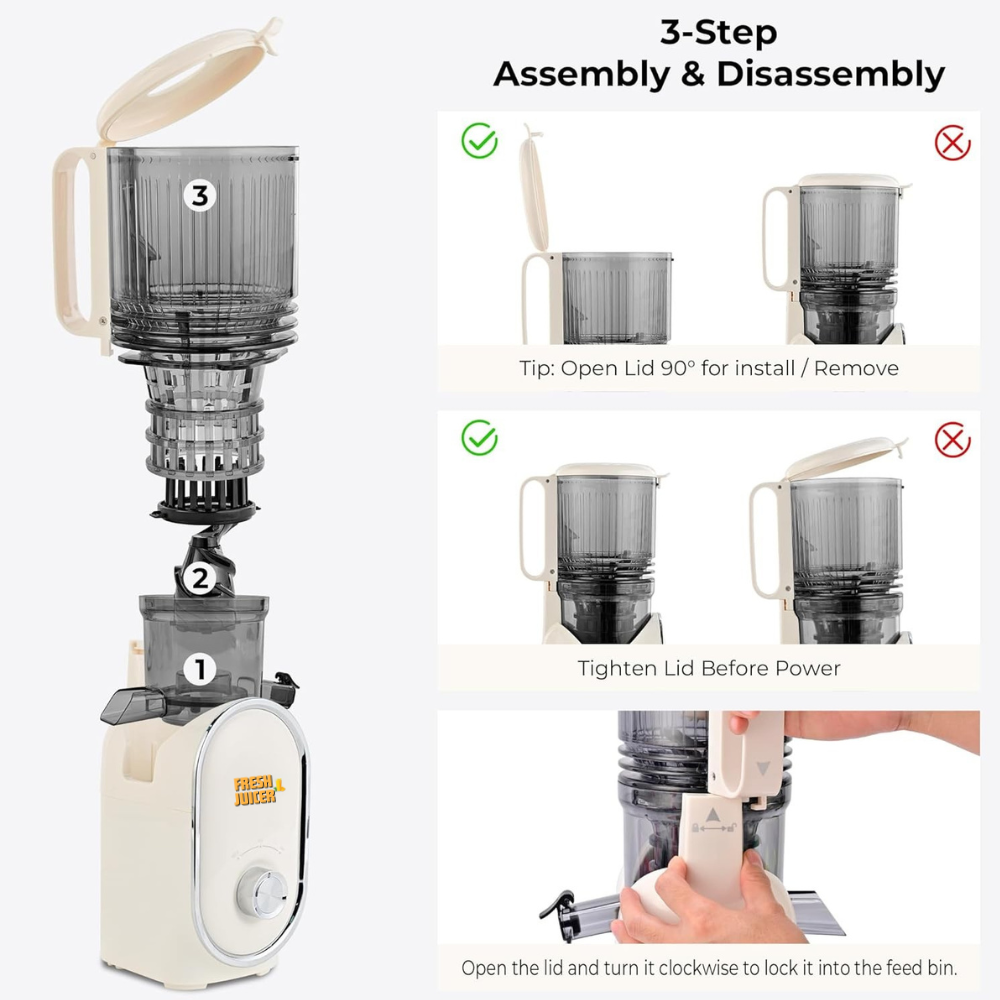 3-Step
Assembly & Disassembly

3

2

1

FRESH JUICER

Tip: Open Lid 90° for install / Remove

Tighten Lid Before Power

Open the lid and turn it clockwise to lock it into the feed bin.